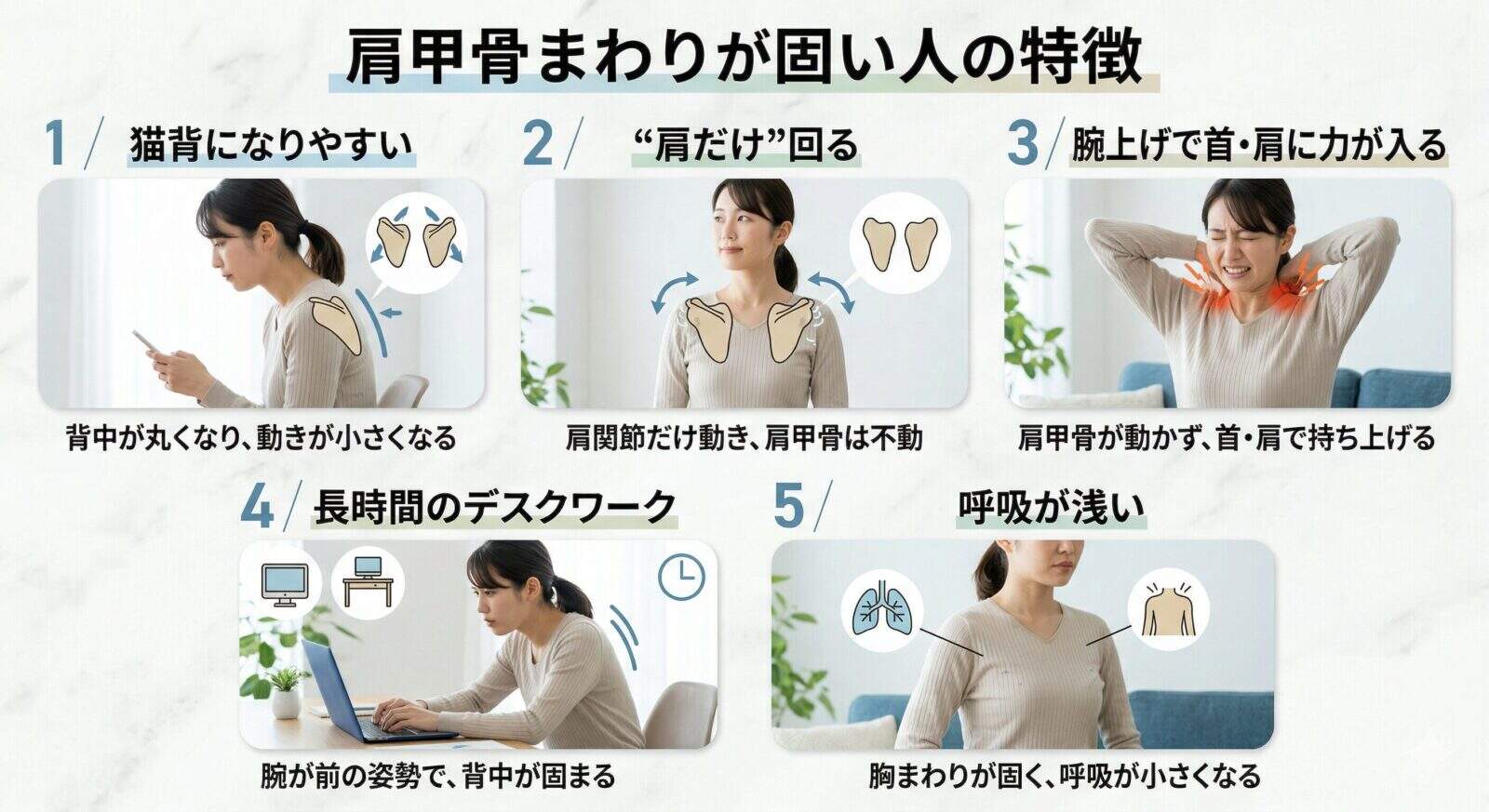 肩甲骨まわりが固い人の特徴

1／ 猫背になりやすい

背中が丸くなり、動きが小さくなる

2／ “肩だけ”回る

肩関節だけ動き、肩甲骨は不動

3／ 腕上げで首・肩に力が入る

肩甲骨が動かず、首・肩で持ち上げる

4／ 長時間のデスクワーク

腕が前の姿勢で、背中が固まる

5／ 呼吸が浅い

胸まわりが固く、呼吸が小さくなる