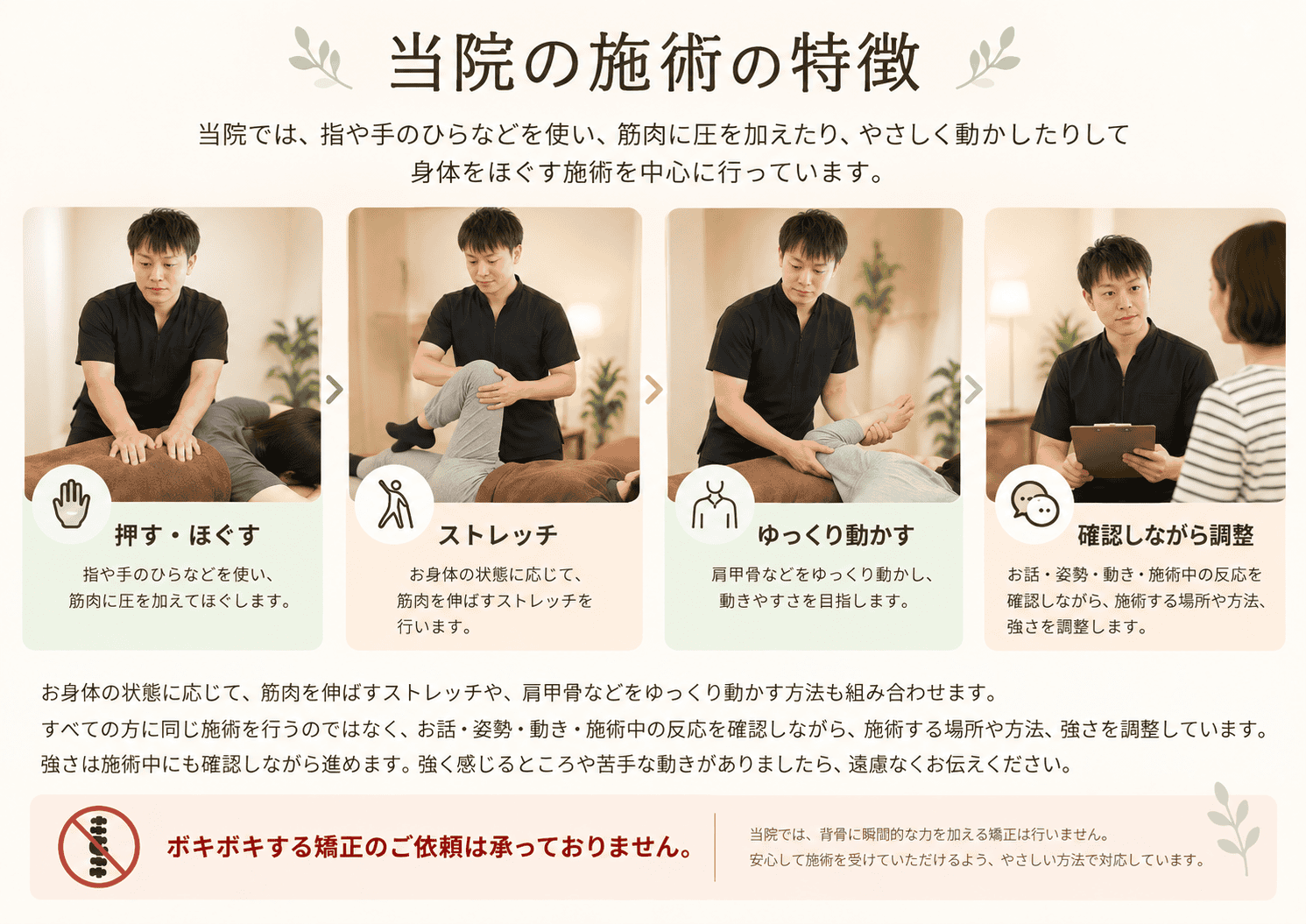 当院の施術の特徴

当院では、指や手のひらなどを使い、筋肉に圧を加えたり、やさしく動かしたりして身体をほぐす施術を中心に行っています。

押す・ほぐす

指や手のひらなどを使い、筋肉に圧を加えてほぐします。

ストレッチ

お身体の状態に応じて、筋肉を伸ばすストレッチを行います。

ゆっくり動かす

肩甲骨などをゆっくり動かし、動きやすさを目指します。

確認しながら調整

お話・姿勢・動き・施術中の反応を確認しながら、施術する場所や方法、強さを調整します。

お身体の状態に応じて、筋肉を伸ばすストレッチや、肩甲骨などをゆっくり動かす方法も組み合わせます。
すべての方に同じ施術を行うのではなく、お話・姿勢・動き・施術中の反応を確認しながら、施術する場所や方法、強さを調整しています。
強さは施術中にも確認しながら進めます。強く感じるところや苦手な動きがありましたら、遠慮なくお伝えください。

ボキボキする矯正のご依頼は承っておりません。

当院では、背骨に瞬間的な力を加える矯正は行いません。
安心して施術を受けていただけるよう、やさしい方法で対応しています。